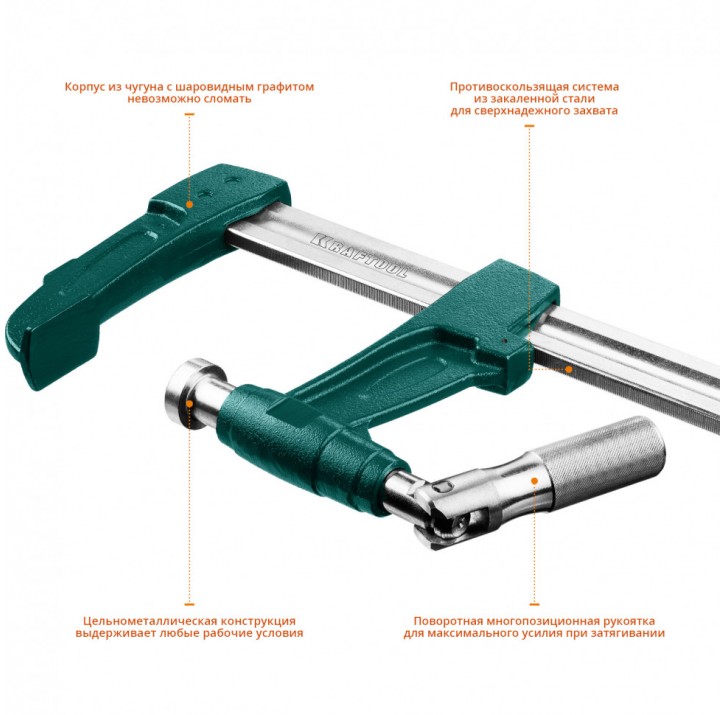 Корпус из чугуна с шаровидным графитом невозможно сломать

Противоскользящая система из закаленной стали для сверхнадежного захвата

KRAFTOOL

Цельнометаллическая конструкция выдерживает любые рабочие условия

Поворотная многопозиционная рукоятка для максимального усилия при затягивании