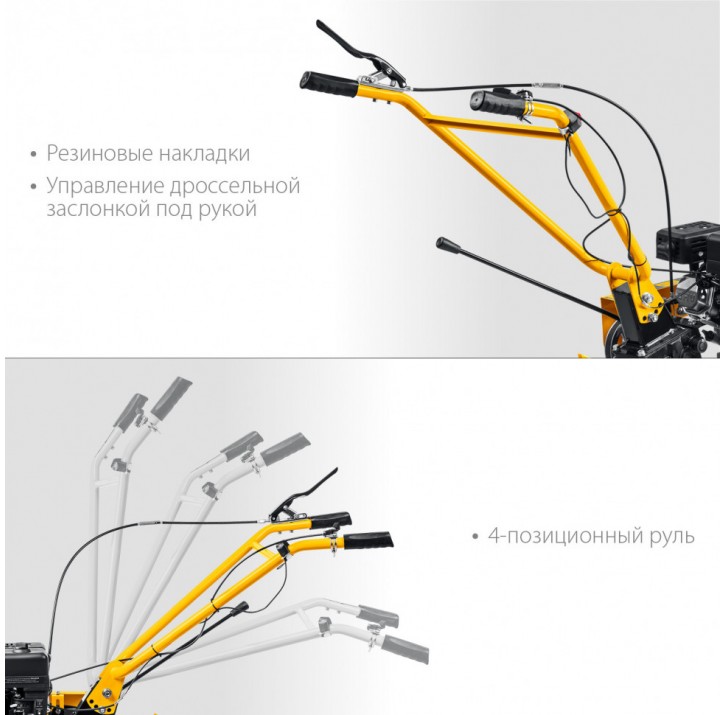 • Резиновые накладки
• Управление дроссельной заслонкой под рукой

• 4-позиционный руль