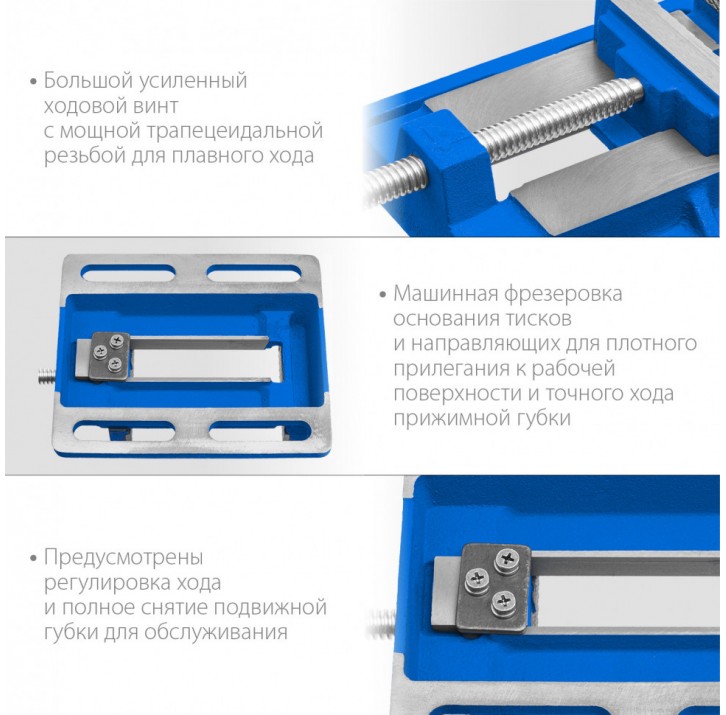 • Большой усиленный ходовой винт с мощной трапецеидальной резьбой для плавного хода

• Машинная фрезеровка основания тисков и направляющих для плотного прилегания к рабочей поверхности и точного хода прижимной губки

• Предусмотрены регулировка хода и полное снятие подвижной губки для обслуживания