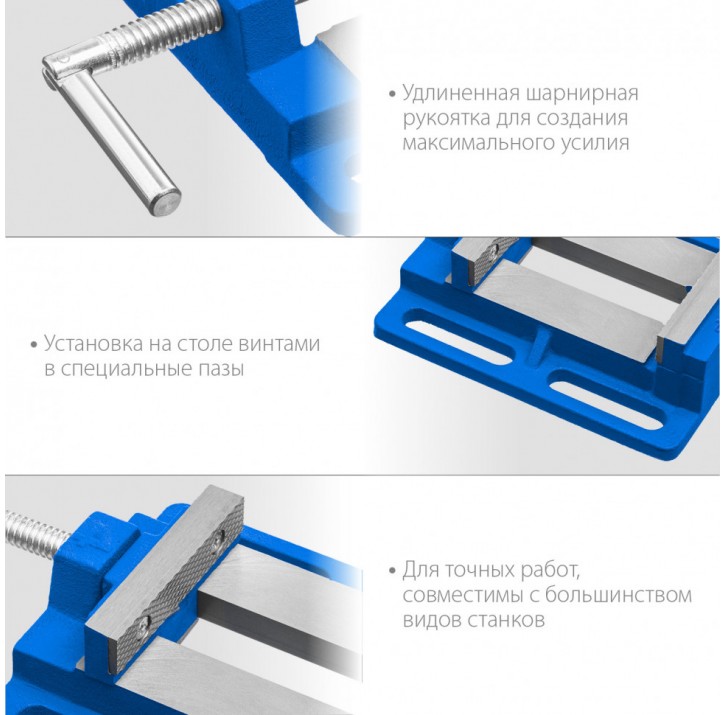 • Удлиненная шарнирная рукоятка для создания максимального усилия

• Установка на столе винтами в специальные пазы

• Для точных работ, совместимы с большинством видов станков