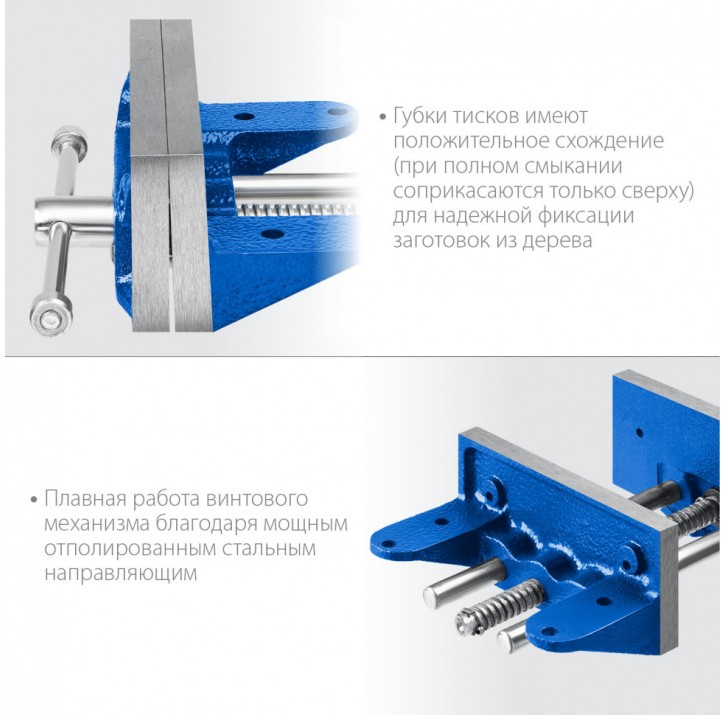 • Губки тисков имеют положительное схождение (при полном смыкании соприкасаются только сверху) для надежной фиксации заготовок из дерева

• Плавная работа винтового механизма благодаря мощным отполированным стальным направляющим